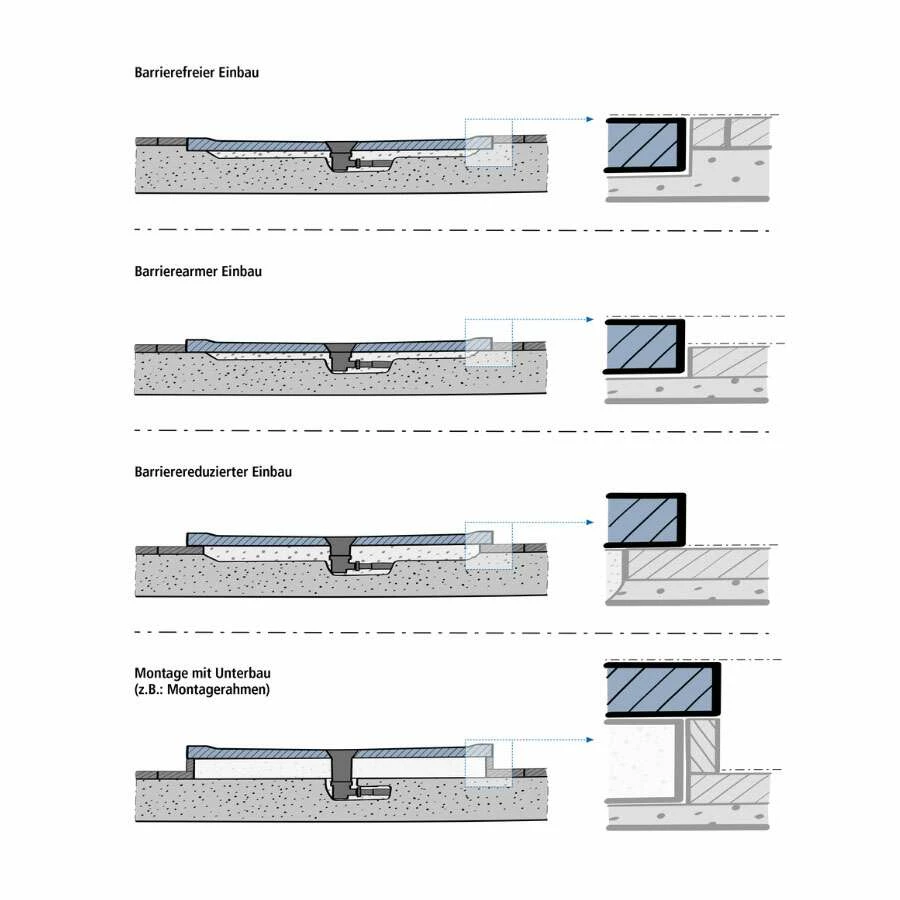 Barrierefreier Einbau

Barrierearmer Einbau

Barrierereduzierter Einbau

Montage mit Unterbau
(z.B.: Montagerahmen)