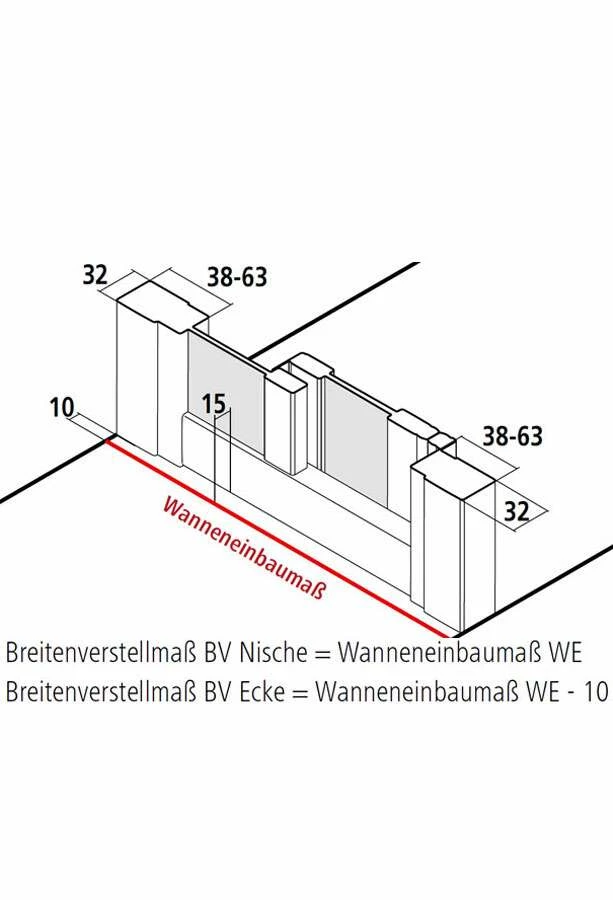 32
38-63
10
15
38-63
32
Wanneneinbaumaß

Breitenverstellmaß BV Nische = Wanneneinbaumaß WE
Breitenverstellmaß BV Ecke = Wanneneinbaumaß WE - 10