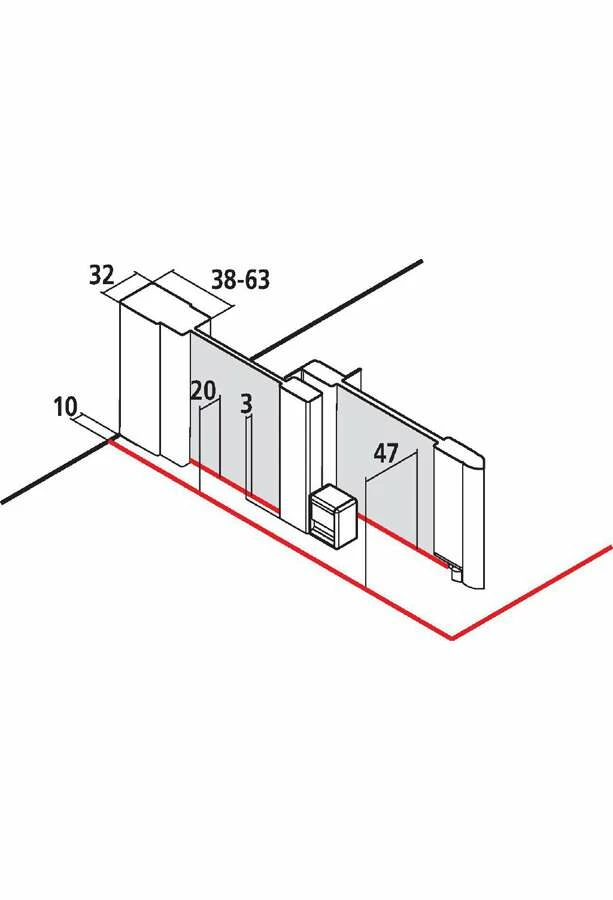 32
38-63
10
20
3
47