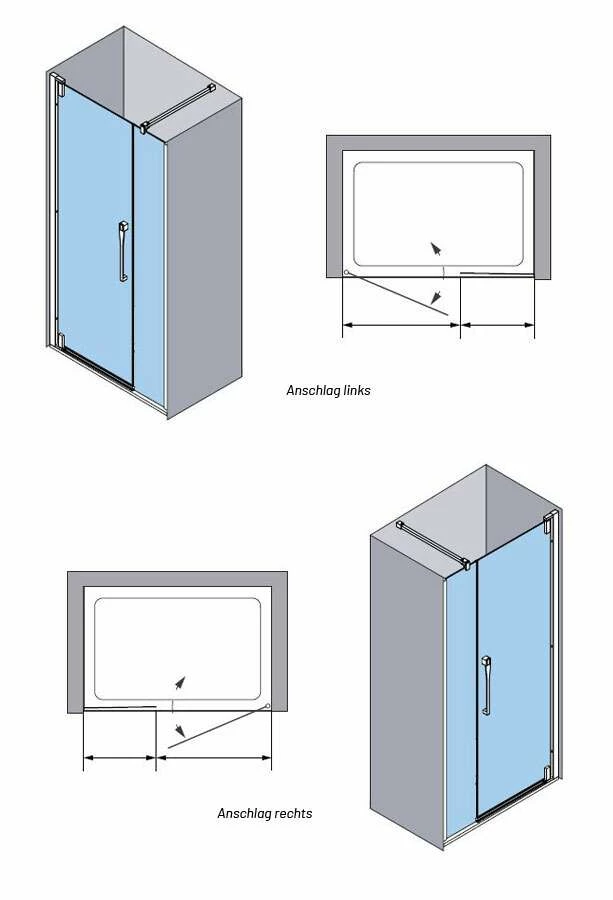 Anschlag links

Anschlag rechts