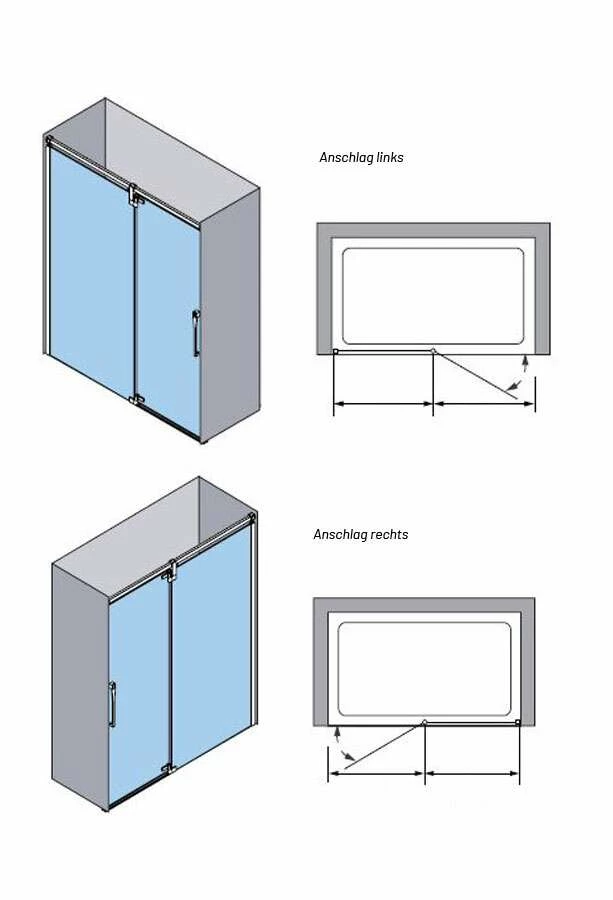 Anschlag links

Anschlag rechts