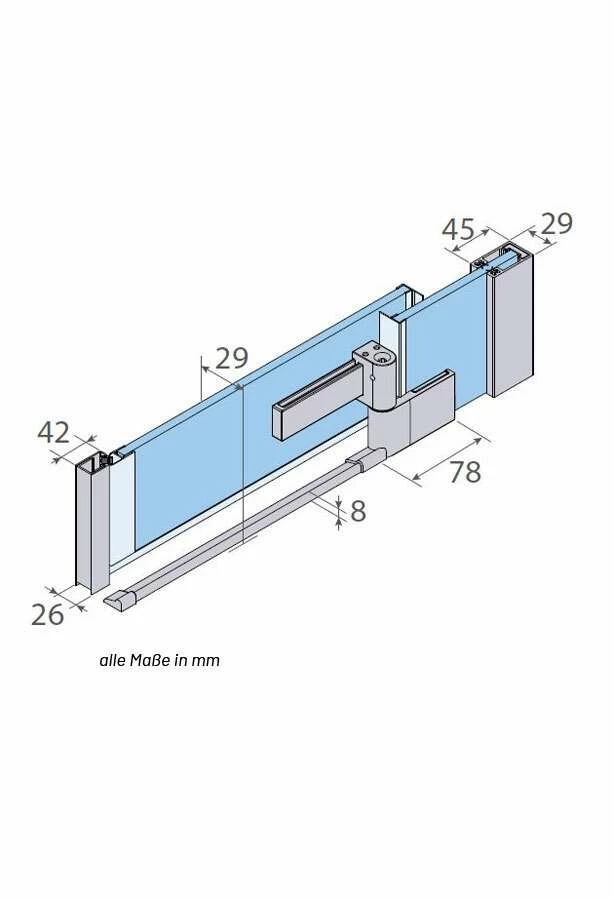 45
29
29
42
78
8
26
alle Maße in mm