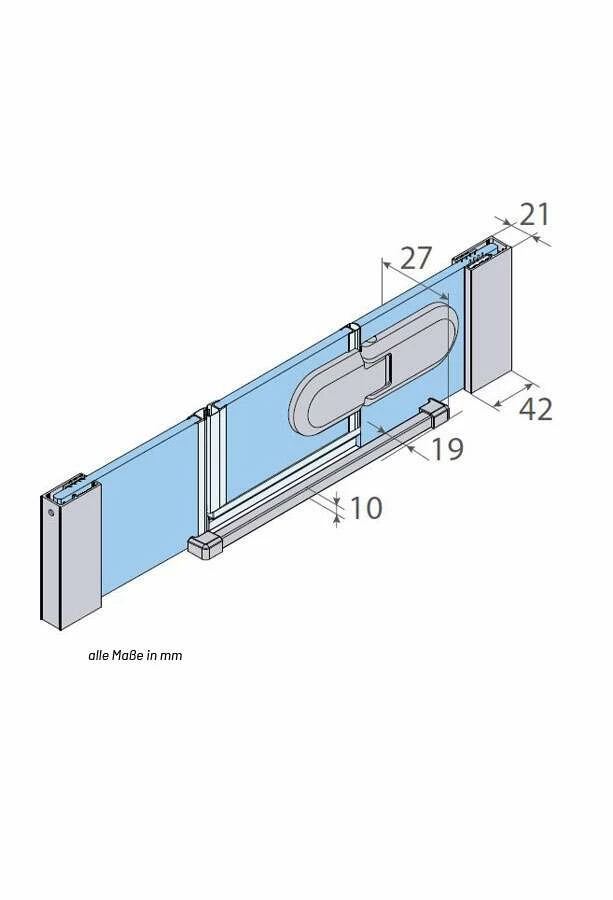 21

27

42

19

10

alle Maße in mm