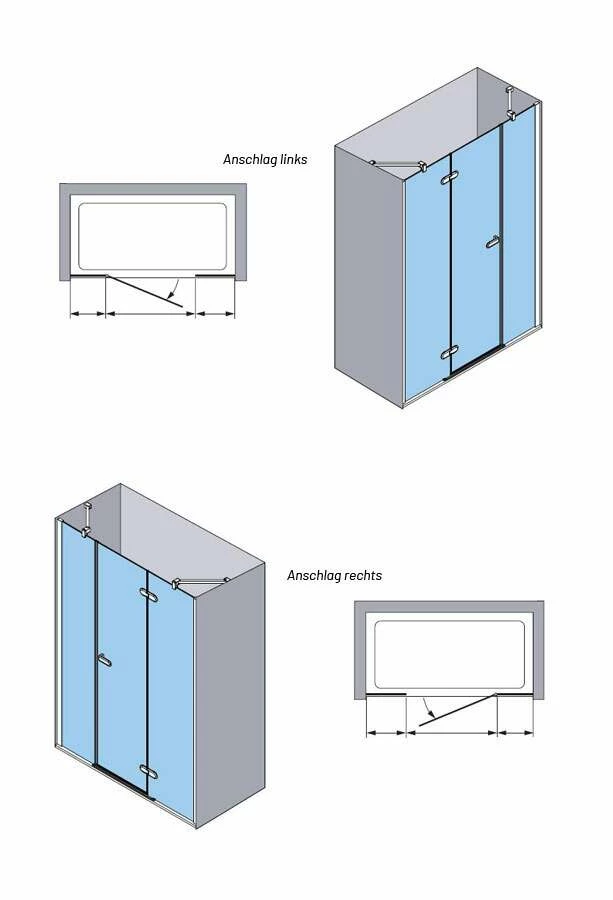 Anschlag links

Anschlag rechts