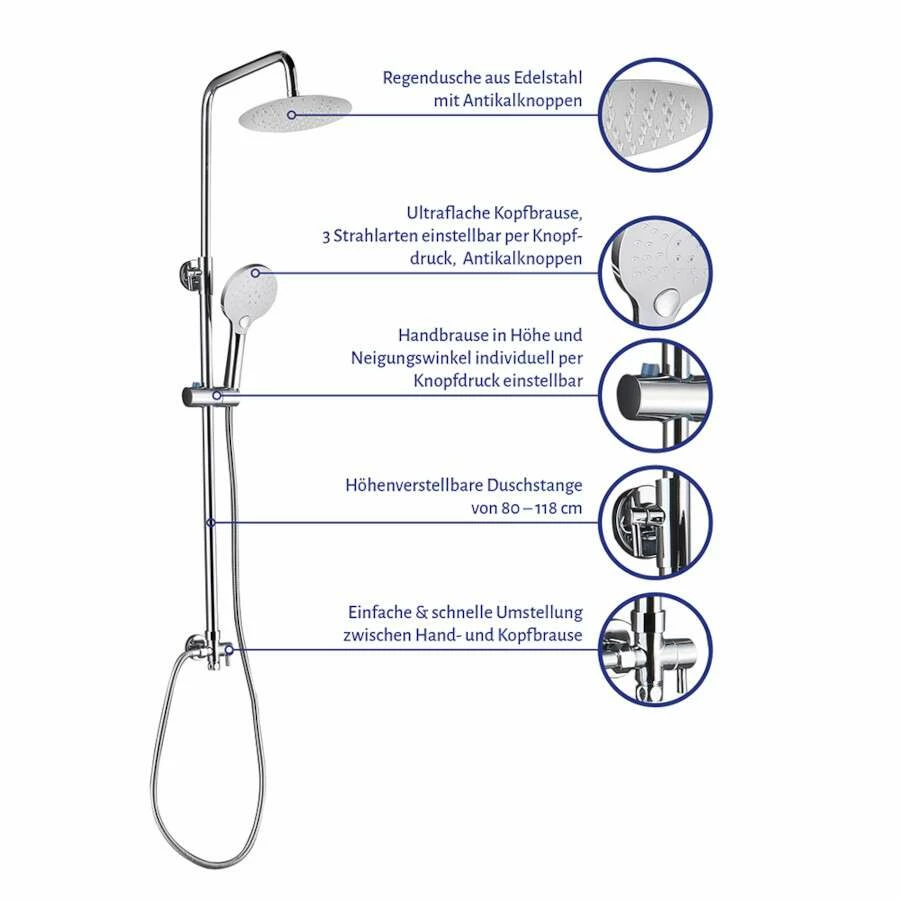 Regendusche aus Edelstahl mit Antikalknoppen

Ultraflache Kopfbrause, 3 Strahlarten einstellbar per Knopfdruck, Antikalknoppen

Handbrause in Höhe und Neigungswinkel individuell per Knopfdruck einstellbar

Höhenverstellbare Duschstange von 80 – 118 cm

Einfache & schnelle Umstellung zwischen Hand- und Kopfbrause