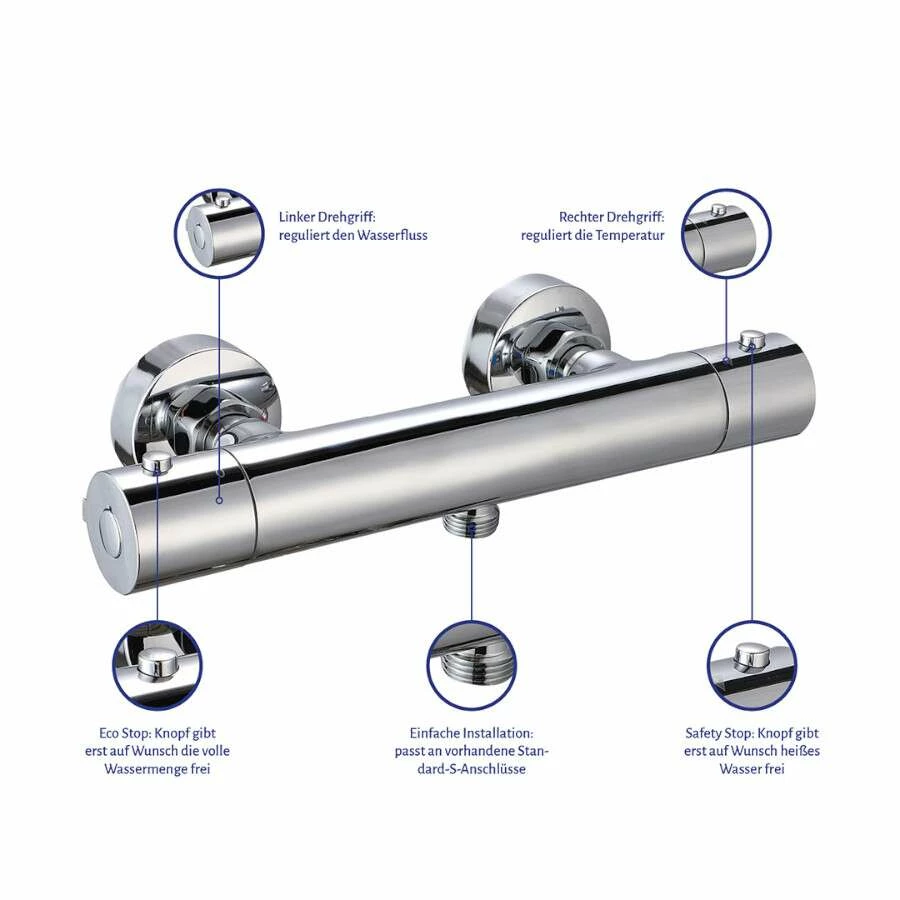 Linker Drehgriff: reguliert den Wasserfluss

Rechter Drehgriff: reguliert die Temperatur

Eco Stop: Knopf gibt erst auf Wunsch die volle Wassermenge frei

Einfache Installation: passt an vorhandene Standard-S-Anschlüsse

Safety Stop: Knopf gibt erst auf Wunsch heißes Wasser frei