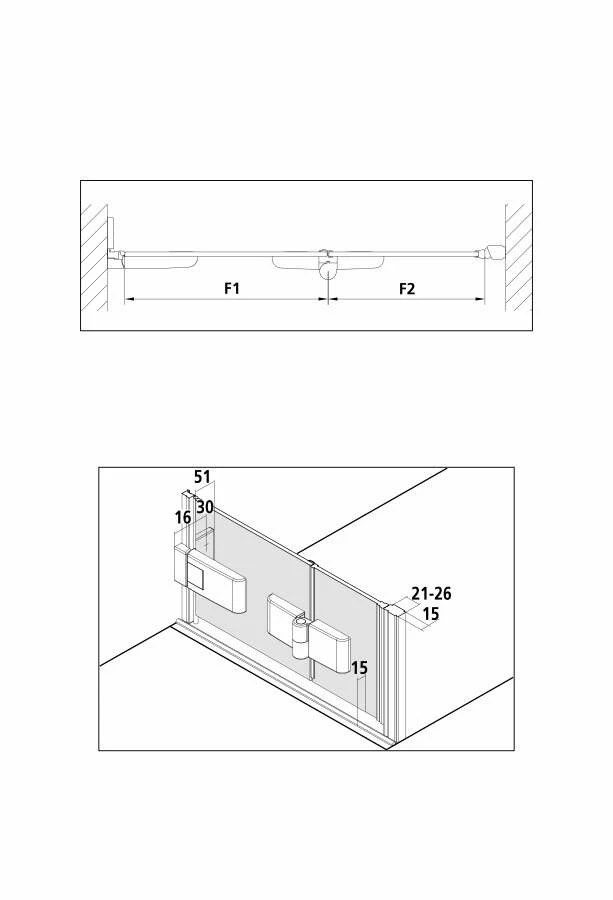 F1
F2

51
30
16
21-26
15
15