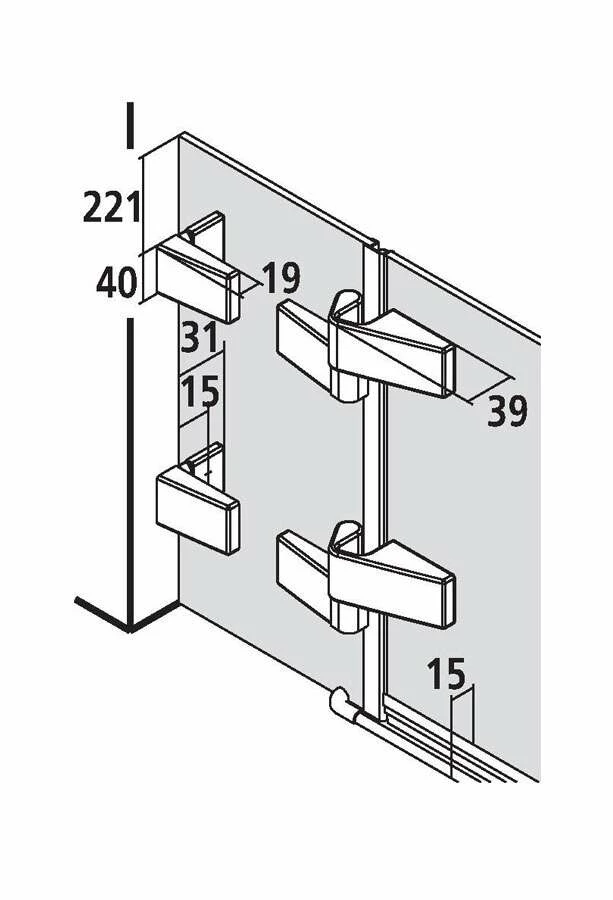 221
40
19
31
15
39
15